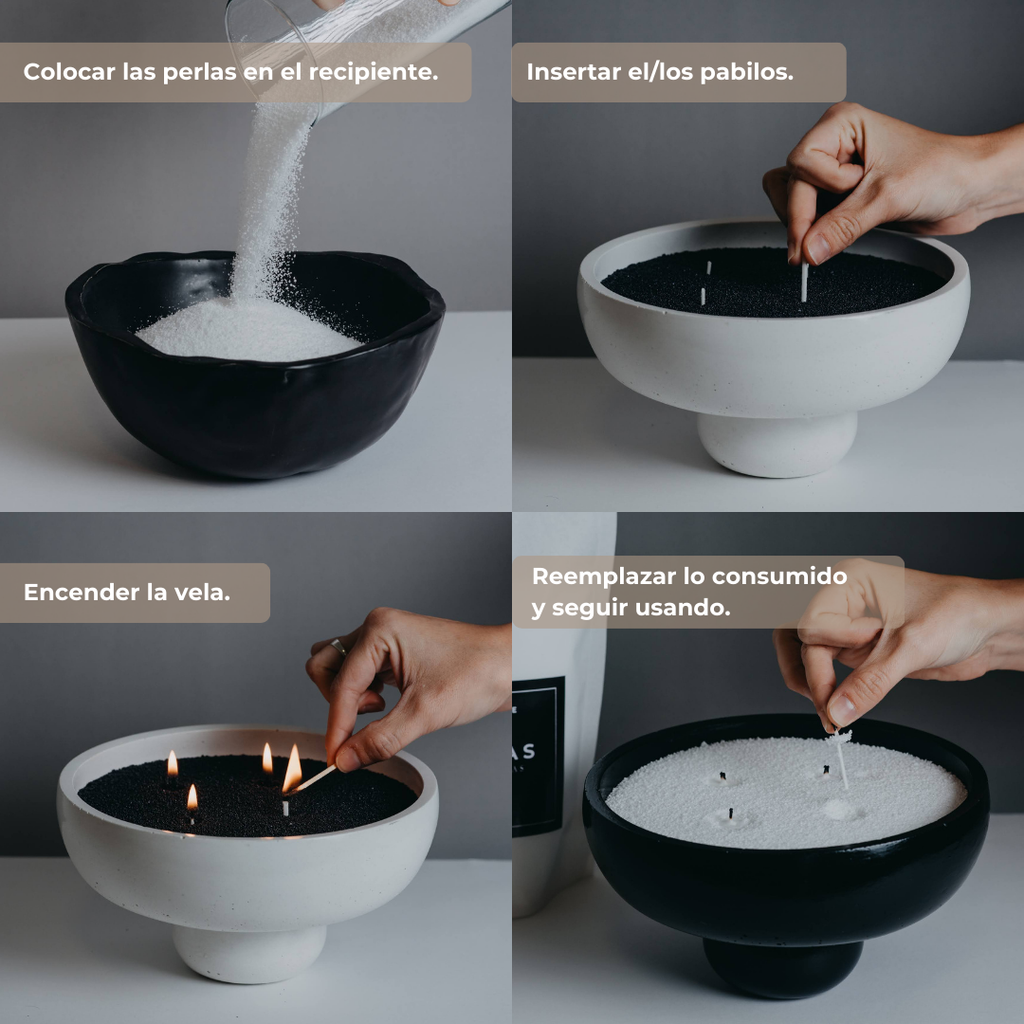 Colocar las perlas en el recipiente.

Insertar el/los pabilos.

Encender la vela.

Reemplazar lo consumido y seguir usando.

AS