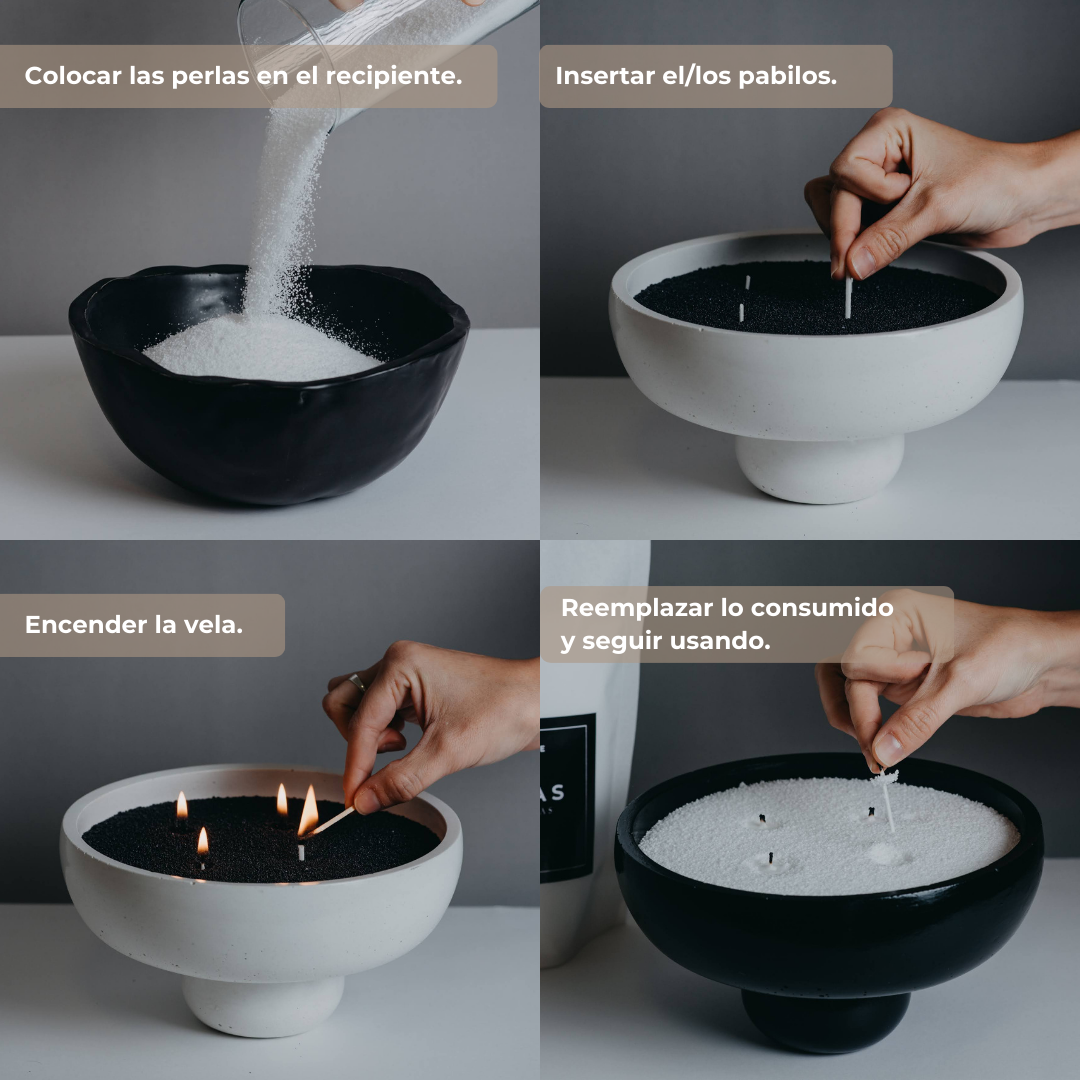 Colocar las perlas en el recipiente.

Insertar el/los pabilos.

Encender la vela.

Reemplazar lo consumido y seguir usando.

AS