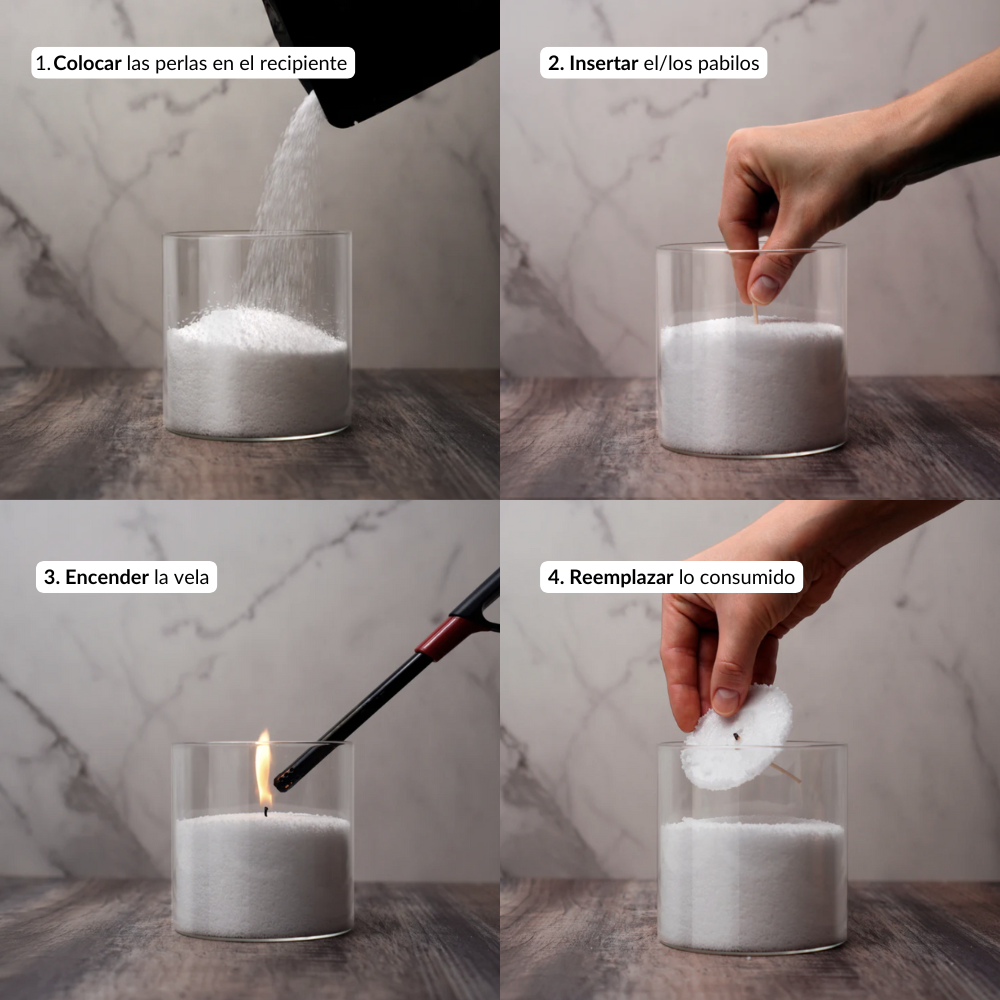 1. Colocar las perlas en el recipiente

2. Insertar el/los pabilos

3. Encender la vela

4. Reemplazar lo consumido