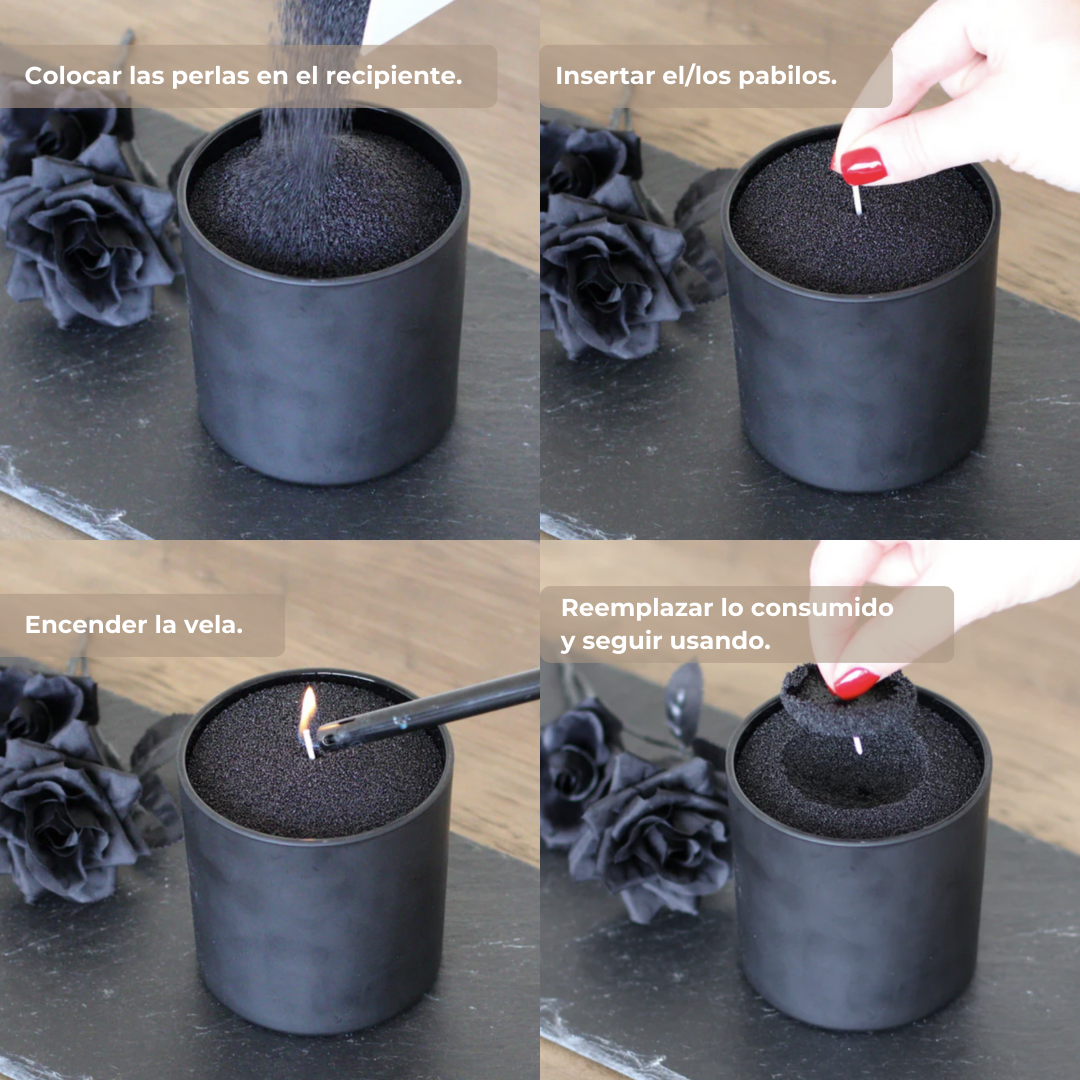 Colocar las perlas en el recipiente.

Insertar el/los pabilos.

Encender la vela.

Reemplazar lo consumido
y seguir usando.